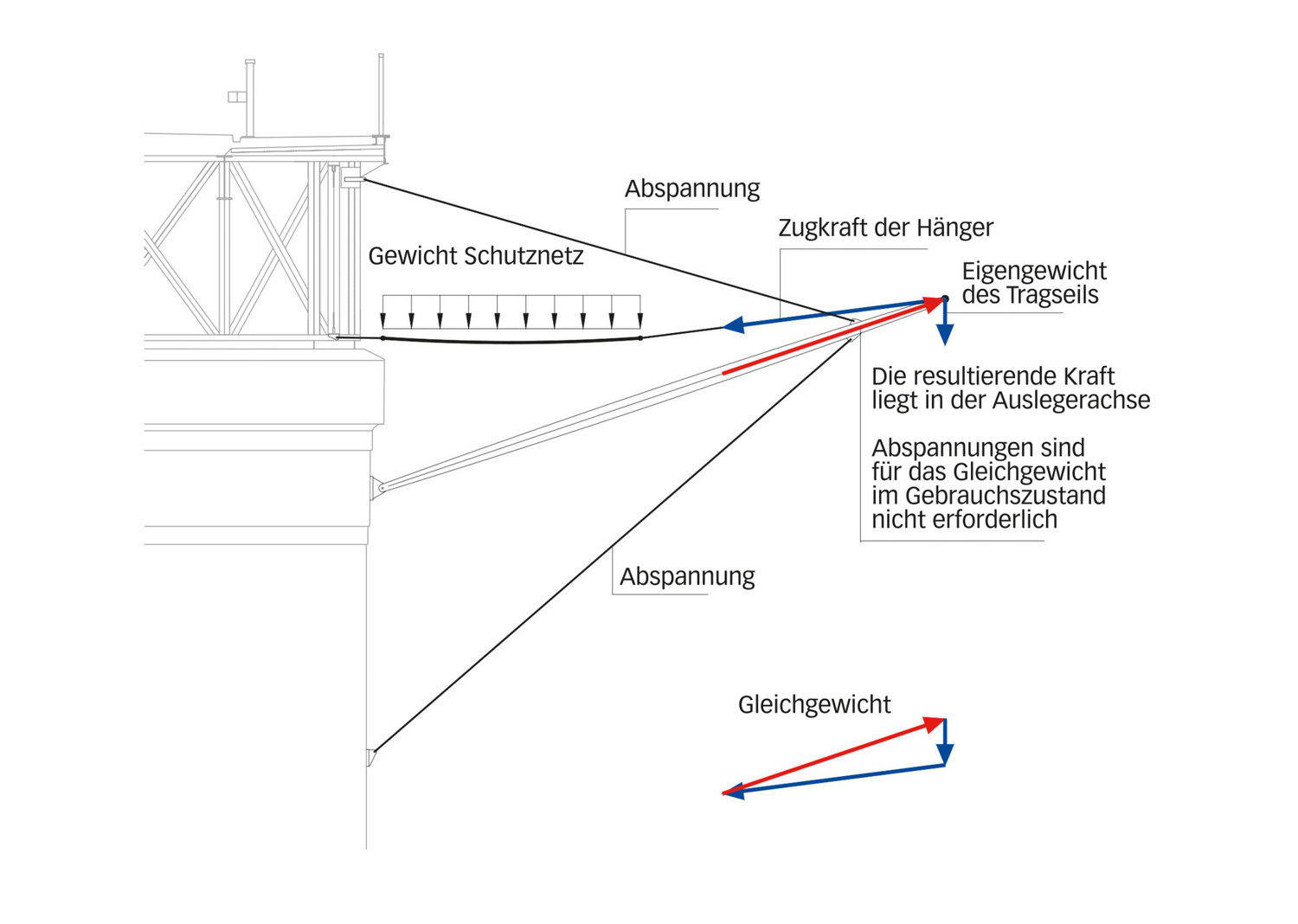 Abspannung

Zugkraft der Hänger

Gewicht Schutznetz

Eigengewicht des Tragseils

Die resultierende Kraft liegt in der Auslegerachse

Abspannungen sind für das Gleichgewicht im Gebrauchszustand nicht erforderlich

Abspannung

Gleichgewicht