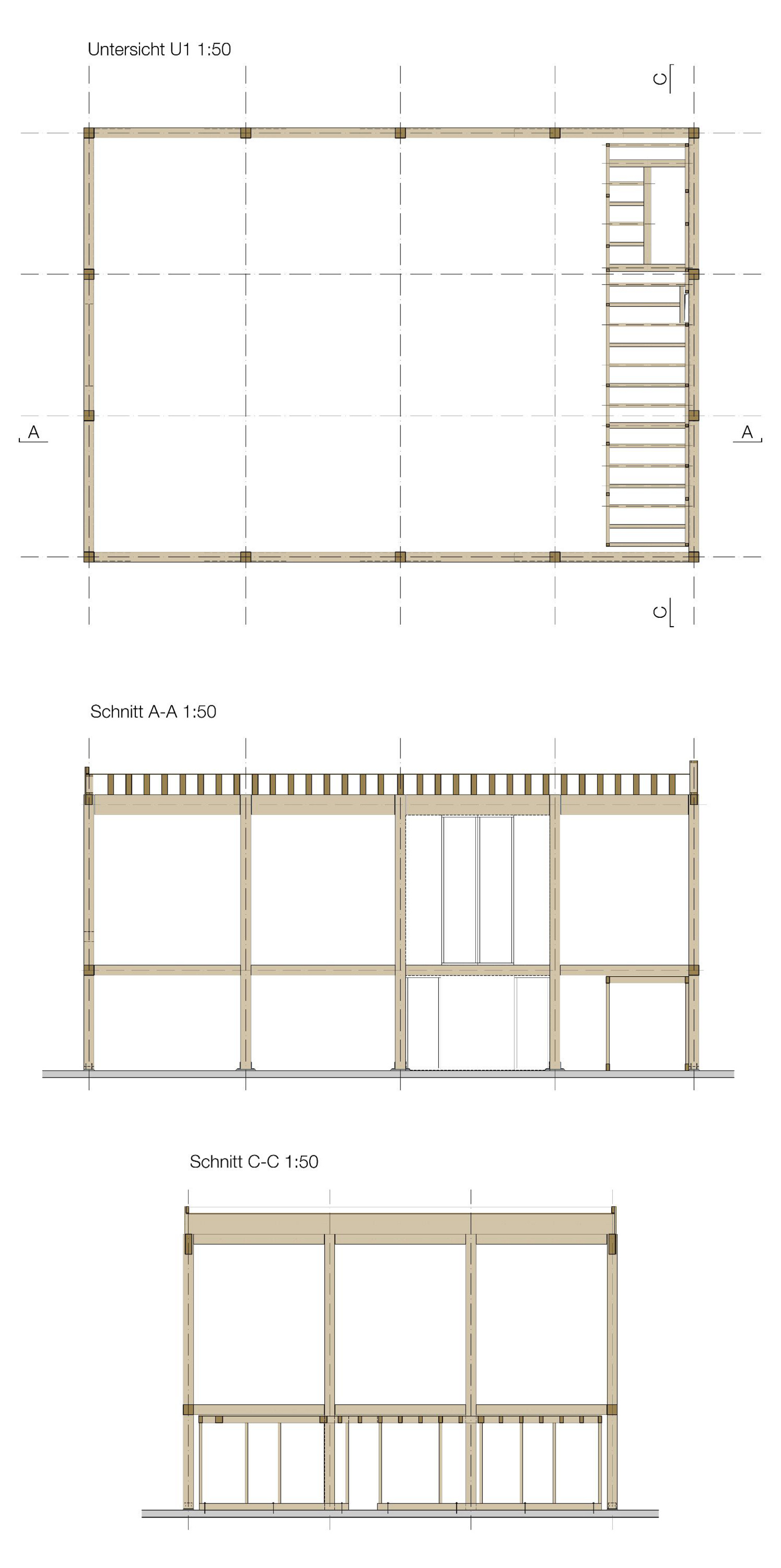 Untersicht U1 1:50

C

A

A

C

Schnitt A-A 1:50

Schnitt C-C 1:50